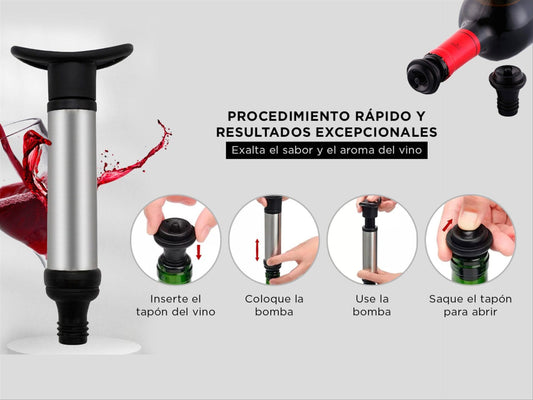 PROCEDIMIENTO RÁPIDO Y RESULTADOS EXCEPCIONALES

Exalta el sabor y el aroma del vino

Inserte el tapón del vino

Coloque la bomba

Use la bomba

Saque el tapón para abrir